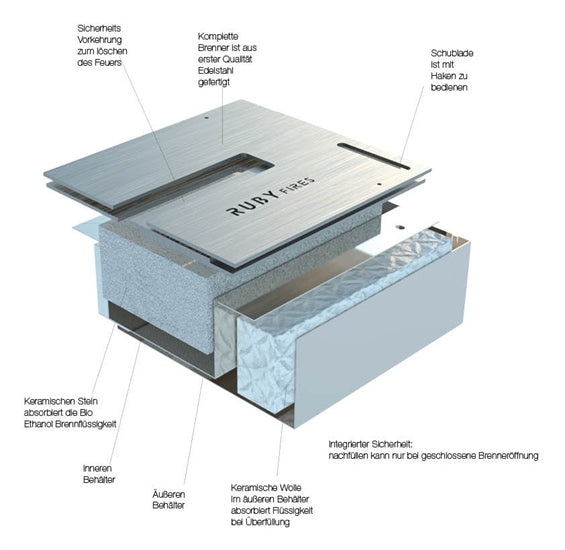 Sicherheits Vorkehrung zum löschen des Feuers

Komplette Brenner ist aus erster Qualität Edelstahl gefertigt

Schublade ist mit Haken zu bedienen

RUBY FIRES

Keramischen Stein absorbiert die Bio Ethanol Brennflüssigkeit

Inneren Behälter

Äußeren Behälter

Keramische Wolle im äußeren Behälter absorbiert Flüssigkeit bei Überfüllung

Integrierter Sicherheit: nachfüllen kann nur bei geschlossene Brenneröffnung